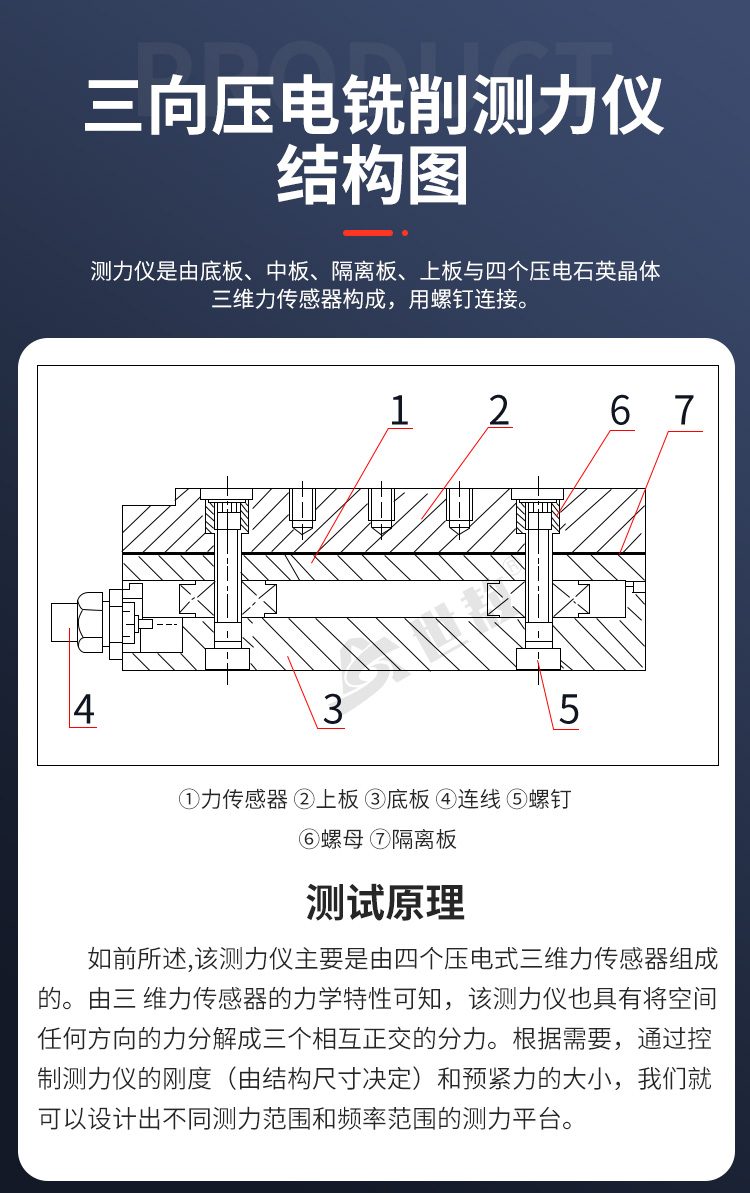 PRODUCT

三向压电铣削测力仪结构图

测力仪是由底板、中板、隔离板、上板与四个压电石英晶体三维力传感器构成，用螺钉连接。

1
2
6
7
4
3
5

①力传感器 ②上板 ③底板 ④连线 ⑤螺钉
⑥螺母 ⑦隔离板

测试原理

如前所述,该测力仪主要是由四个压电式三维力传感器组成的。由三 维力传感器的力学特性可知，该测力仪也具有将空间任何方向的力分解成三个相互正交的分力。根据需要，通过控制测力仪的刚度（由结构尺寸决定）和预紧力的大小，我们就可以设计出不同测力范围和频率范围的测力平台。