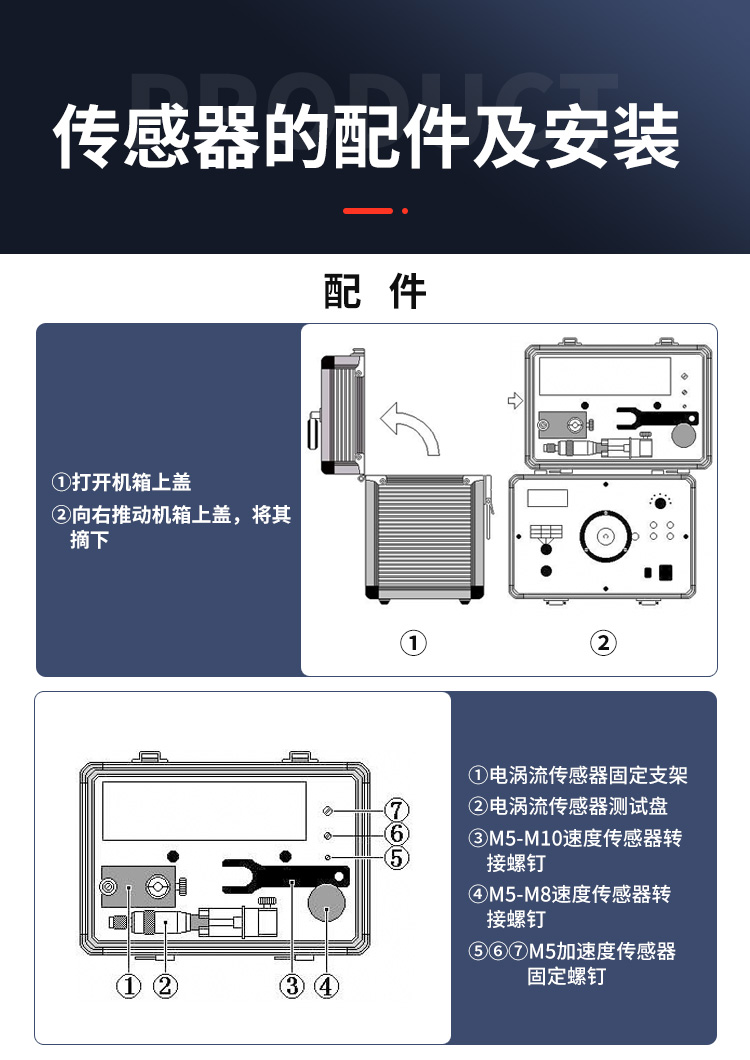 PRODUCT
传感器的配件及安装

配 件

①打开机箱上盖
②向右推动机箱上盖，将其摘下

①
②

⑦
⑥
⑤
① ② ③ ④

①电涡流传感器固定支架
②电涡流传感器测试盘
③M5-M10速度传感器转接螺钉
④M5-M8速度传感器转接螺钉
⑤⑥⑦M5加速度传感器固定螺钉