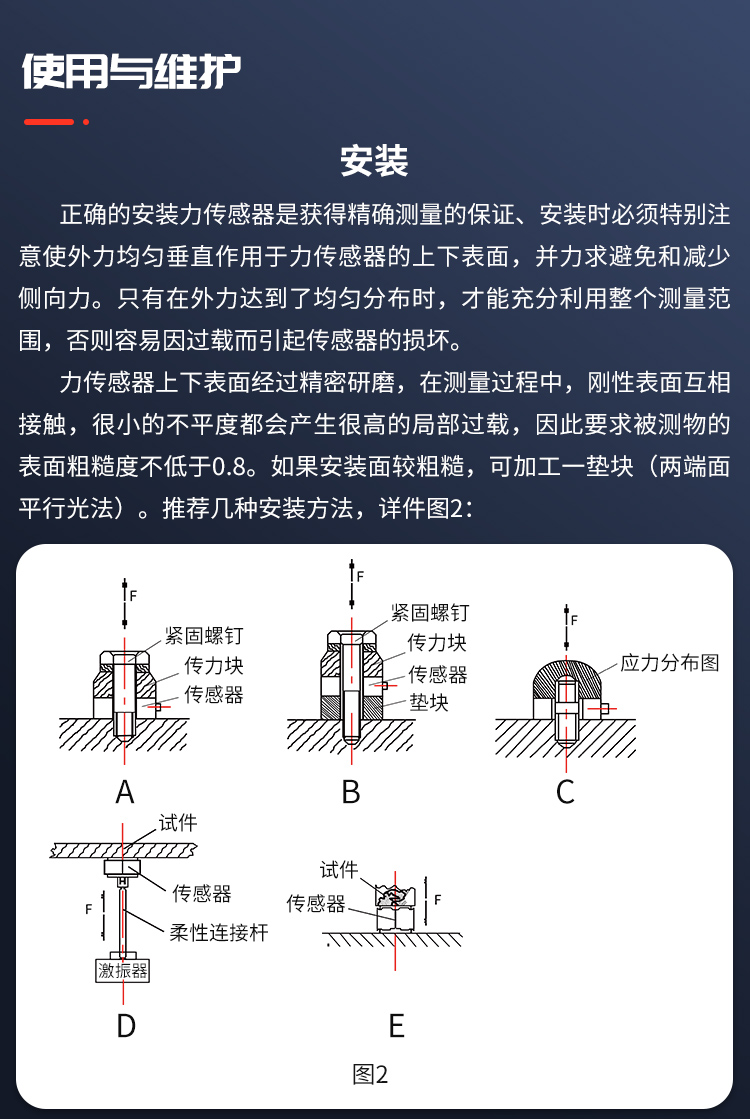 使用与维护

安装

正确的安装力传感器是获得精确测量的保证、安装时必须特别注意使外力均匀垂直作用于力传感器的上下表面，并力求避免和减少侧向力。只有在外力达到了均匀分布时，才能充分利用整个测量范围，否则容易因过载而引起传感器的损坏。

力传感器上下表面经过精密研磨，在测量过程中，刚性表面互相接触，很小的不平度都会产生很高的局部过载，因此要求被测物的表面粗糙度不低于0.8。如果安装面较粗糙，可加工一垫块（两端面平行光法）。推荐几种安装方法，详件图2：

F
紧固螺钉
传力块
传感器
A

F
紧固螺钉
传力块
传感器
垫块
B

F
应力分布图
C

试件
传感器
F
柔性连接杆
激振器
D

试件
传感器
F
E

图2