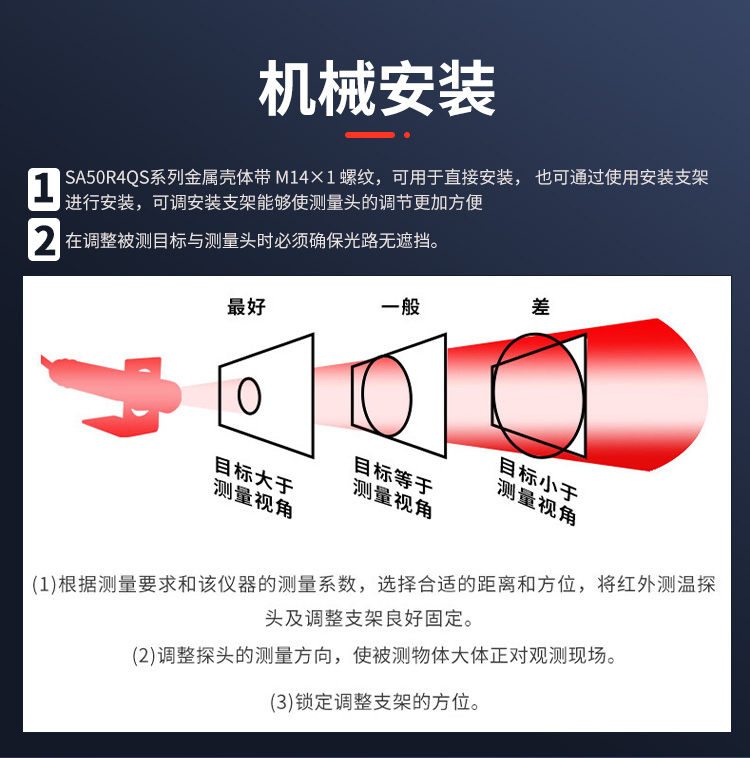 机械安装

1 SA50R4QS系列金属壳体带 M14×1 螺纹，可用于直接安装， 也可通过使用安装支架进行安装，可调安装支架能够使测量头的调节更加方便

2 在调整被测目标与测量头时必须确保光路无遮挡。

最好

一般

差

目标大于测量视角

目标等于测量视角

目标小于测量视角

(1)根据测量要求和该仪器的测量系数，选择合适的距离和方位，将红外测温探头及调整支架良好固定。

(2)调整探头的测量方向，使被测物体大体正对观测现场。

(3)锁定调整支架的方位。