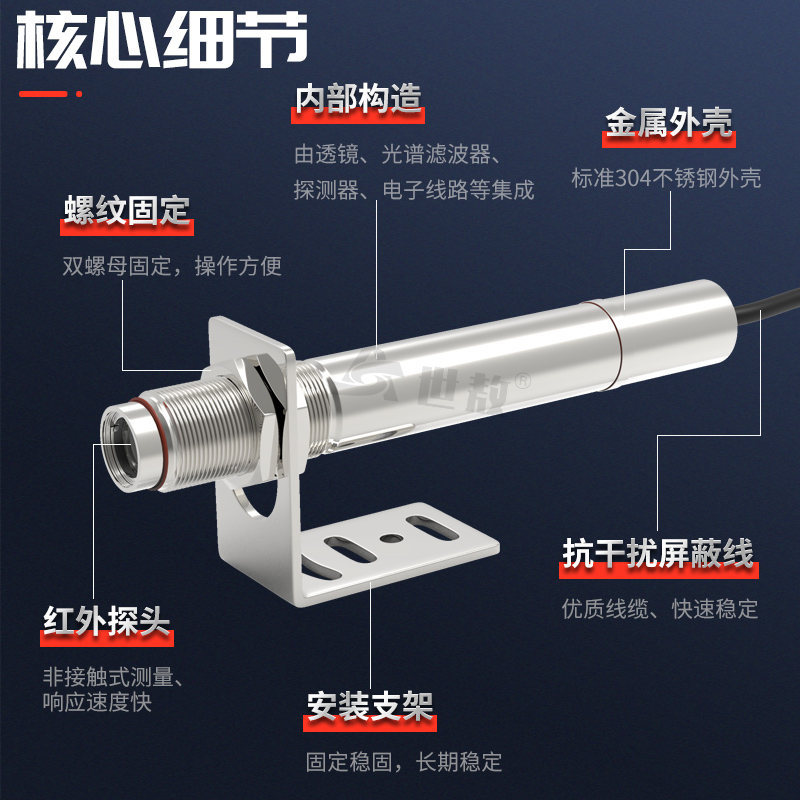 核心细节

内部构造
由透镜、光谱滤波器、探测器、电子线路等集成

金属外壳
标准304不锈钢外壳

螺纹固定
双螺母固定，操作方便

世敖®

抗干扰屏蔽线
优质线缆、快速稳定

红外探头
非接触式测量、响应速度快

安装支架
固定稳固，长期稳定